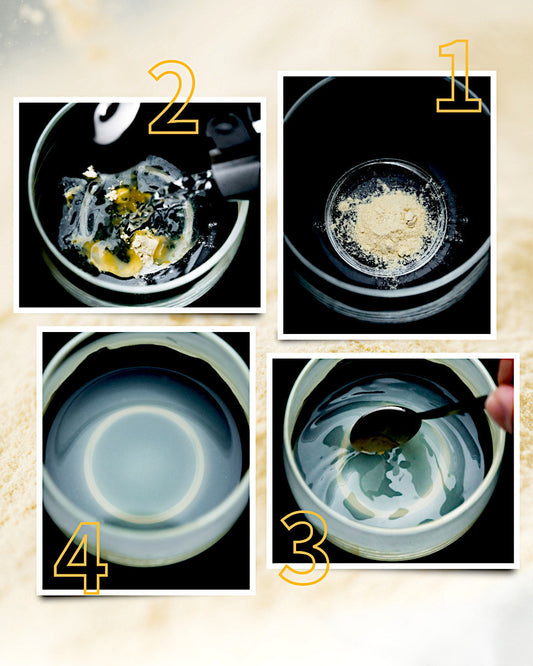 2
1
4
3