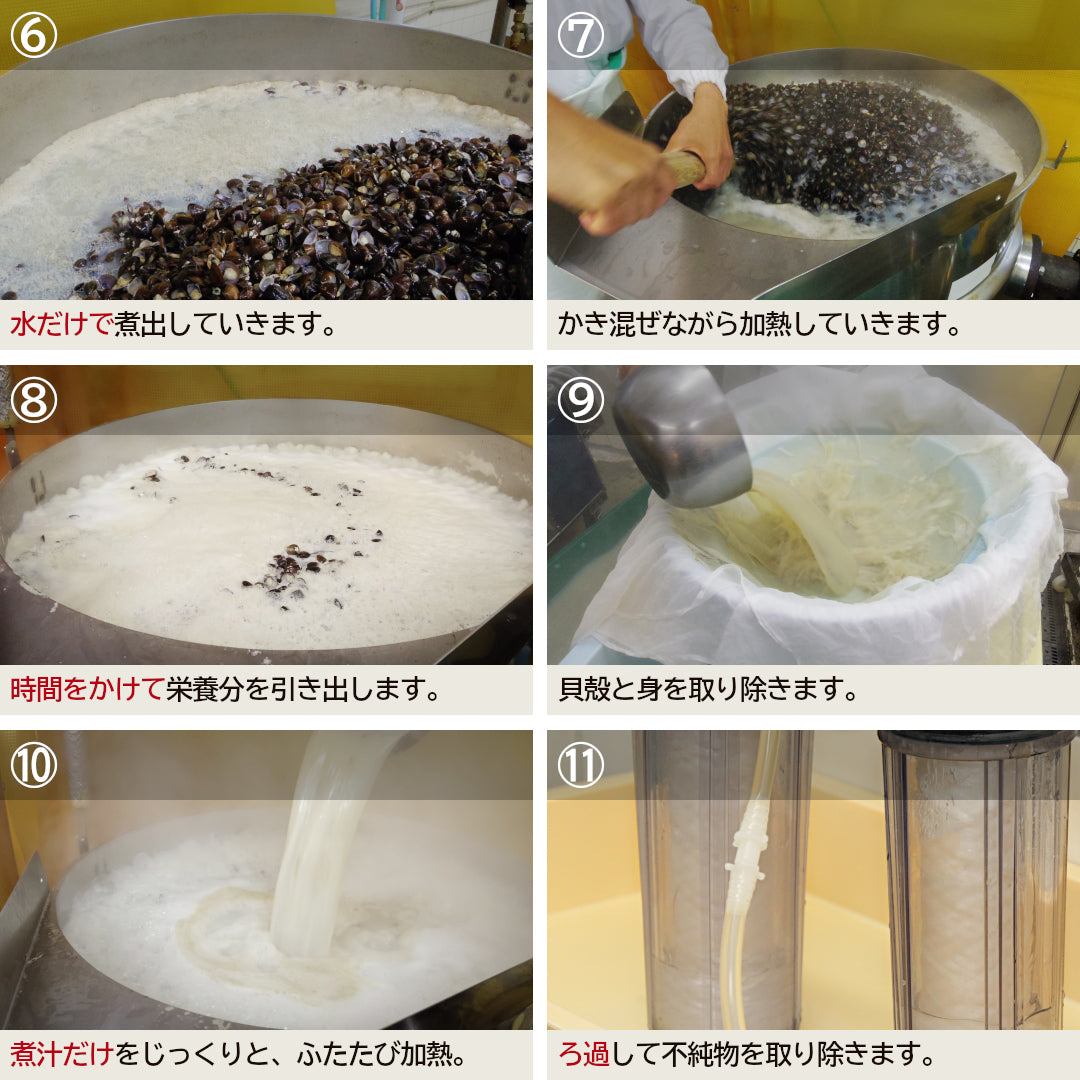 ⑥

水だけで煮出していきます。

⑦

かき混ぜながら加熱していきます。

⑧

時間をかけて栄養分を引き出します。

⑨

貝殻と身を取り除きます。

⑩

煮汁だけをじっくりと、ふたたび加熱。

⑪

ろ過して不純物を取り除きます。