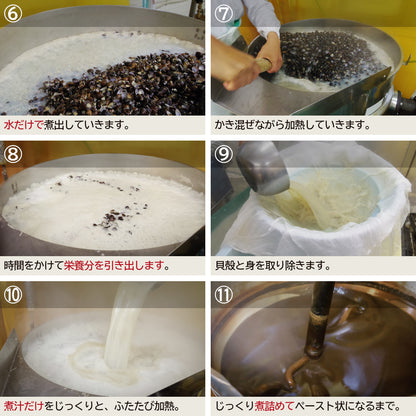 ⑥
水だけで煮出していきます。

⑦
かき混ぜながら加熱していきます。

⑧
時間をかけて栄養分を引き出します。

⑨
貝殻と身を取り除きます。

⑩
煮汁だけをじっくりと、ふたたび加熱。

⑪
じっくり煮詰めてペースト状になるまで。