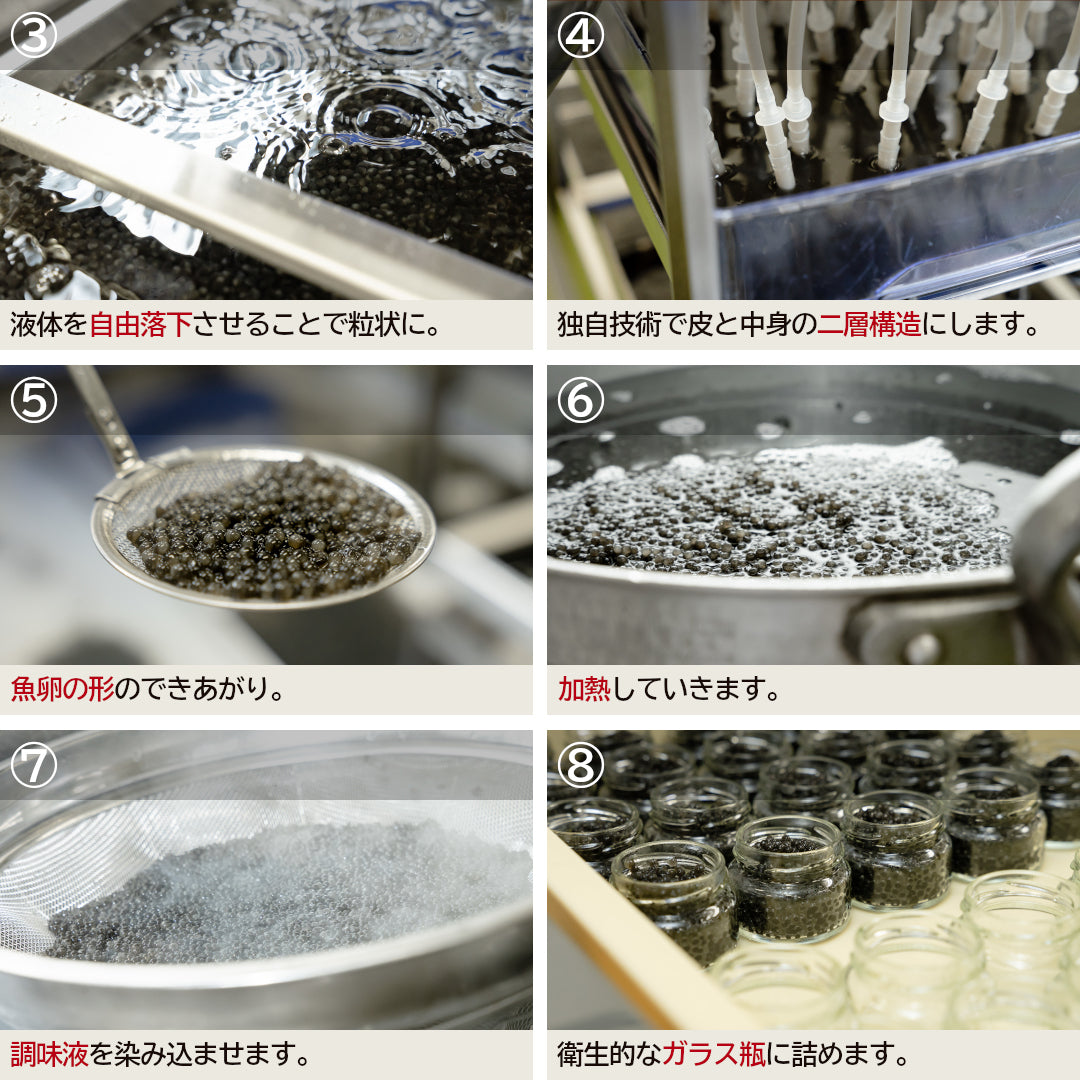 ③
液体を自由落下させることで粒状に。

④
独自技術で皮と中身の二層構造にします。

⑤
魚卵の形のできあがり。

⑥
加熱していきます。

⑦
調味液を染み込ませます。

⑧
衛生的なガラス瓶に詰めます。