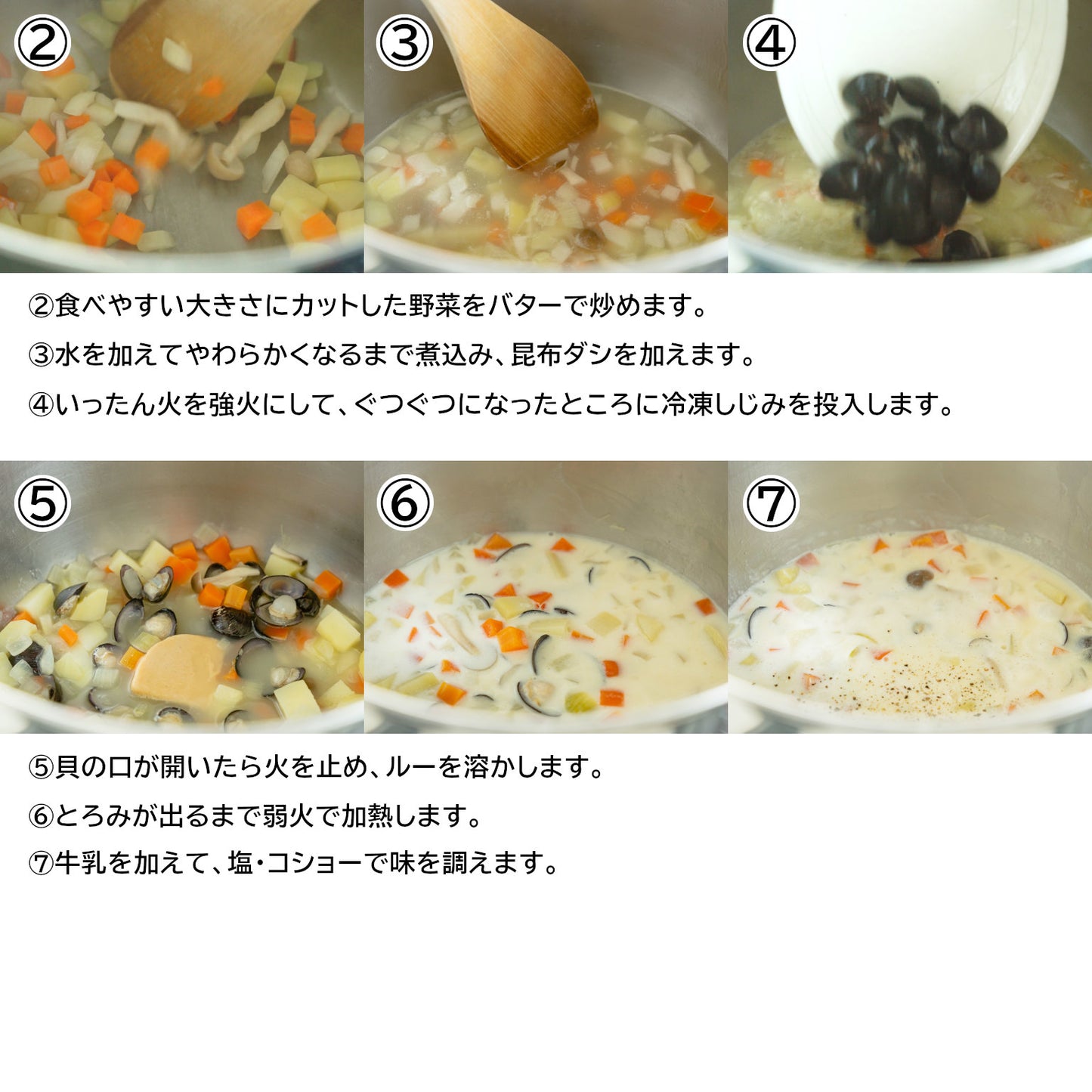 ②

③

④

②食べやすい大きさにカットした野菜をバターで炒めます。

③水を加えてやわらかくなるまで煮込み、昆布ダシを加えます。

④いったん火を強火にして、ぐつぐつになったところに冷凍しじみを投入します。

⑤

⑥

⑦

⑤貝の口が開いたら火を止め、ルーを溶かします。

⑥とろみが出るまで弱火で加熱します。

⑦牛乳を加えて、塩・コショーで味を調えます。