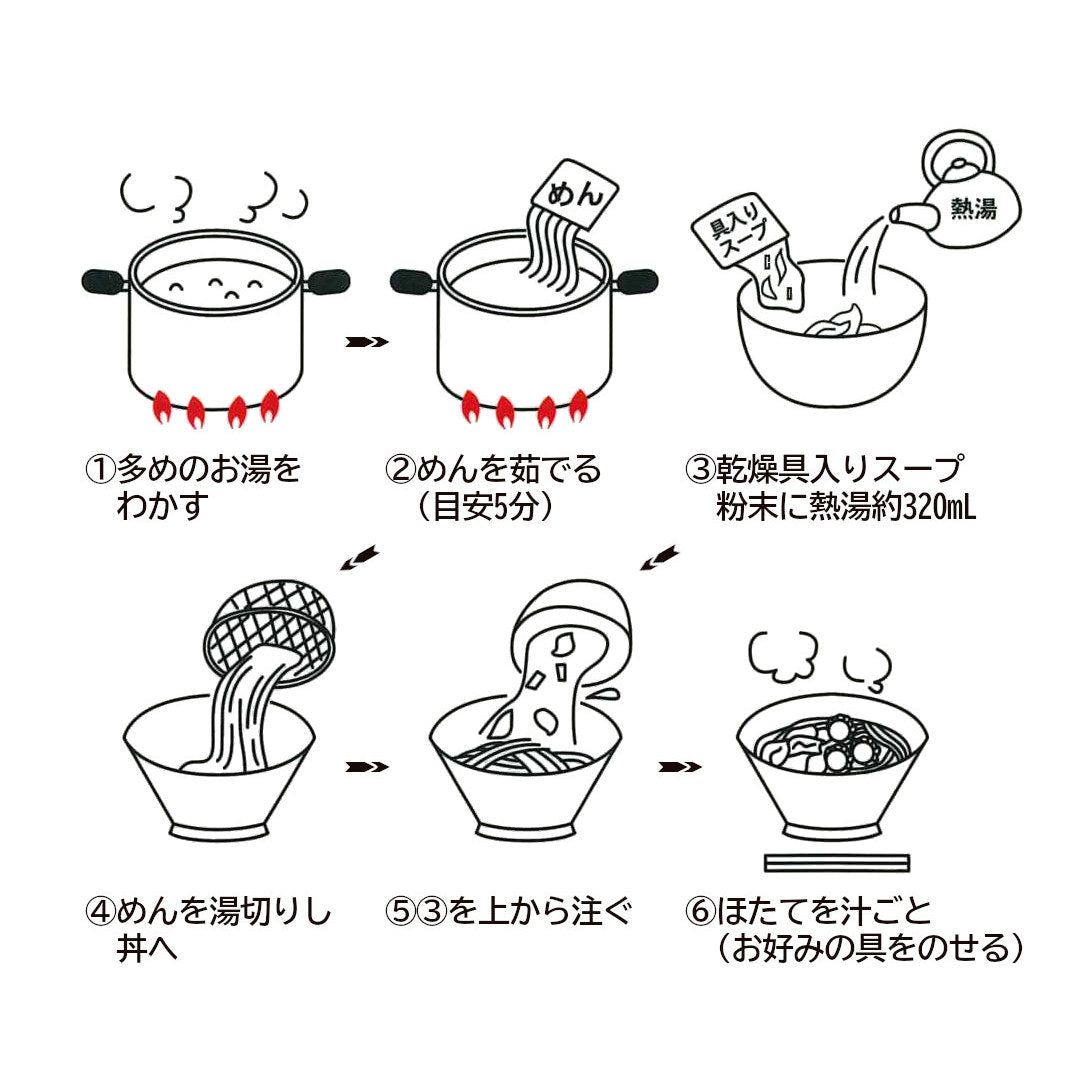 めん

具入りスープ

熱湯

①多めのお湯をわかす

②めんを茹でる（目安5分）

③乾燥具入りスープ粉末に熱湯約320mL

④めんを湯切りし丼へ

⑤③を上から注ぐ

⑥ほたてを汁ごと（お好みの具をのせる）