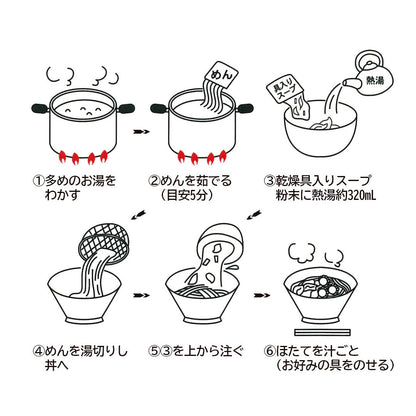 めん

具入りスープ

熱湯

①多めのお湯をわかす

②めんを茹でる（目安5分）

③乾燥具入りスープ粉末に熱湯約320mL

④めんを湯切りし丼へ

⑤③を上から注ぐ

⑥ほたてを汁ごと（お好みの具をのせる）